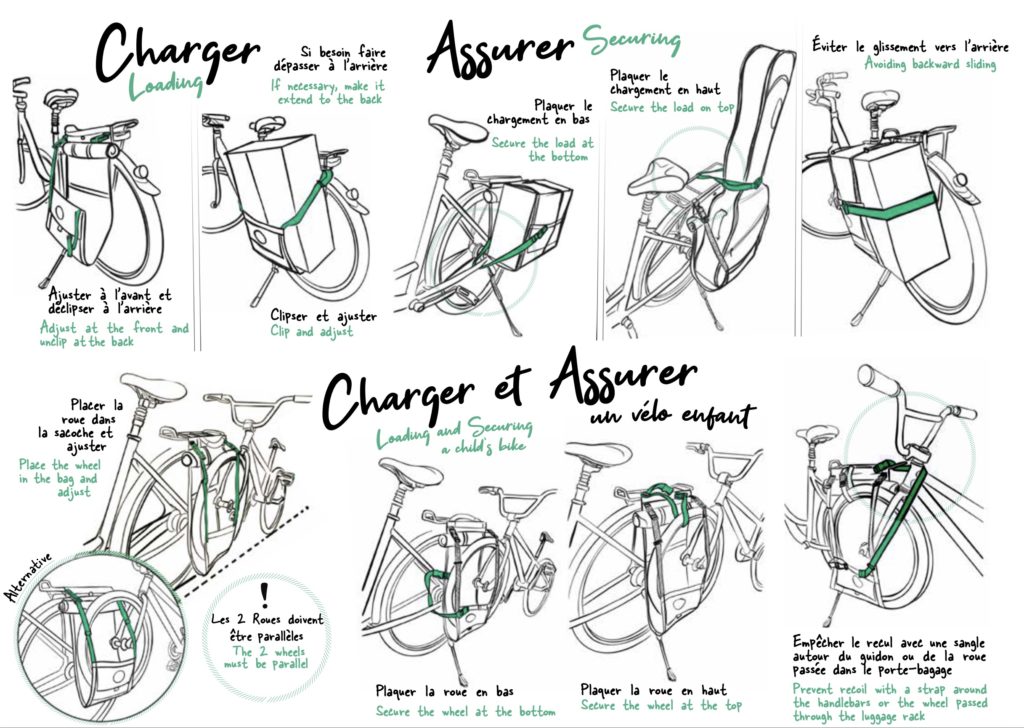 Charger
Loading

Si besoin faire dépasser à l'arrière
If necessary, make it extend to the back

Ajuster à l'avant et déclipser à l'arrière
Adjust at the front and unclip at the back

Clipser et ajuster
Clip and adjust

Assurer Securing

Plaquer le chargement en bas
Secure the load at the bottom

Plaquer le chargement en haut
Secure the load on top

Éviter le glissement vers l'arrière
Avoiding backward sliding

Charger et Assurer
un vélo enfant
Loading and Securing a child's bike

Placer la roue dans la sacoche et ajuster
Place the wheel in the bag and adjust

Alternative

!
Les 2 Roues doivent être parallèles
The 2 wheels must be parallel

Plaquer la roue en bas
Secure the wheel at the bottom

Plaquer la roue en haut
Secure the wheel at the top

Empêcher le recul avec une sangle autour du guidon ou de la roue passée dans le porte-bagage
Prevent recoil with a strap around the handlebars or the wheel passed through the luggage rack